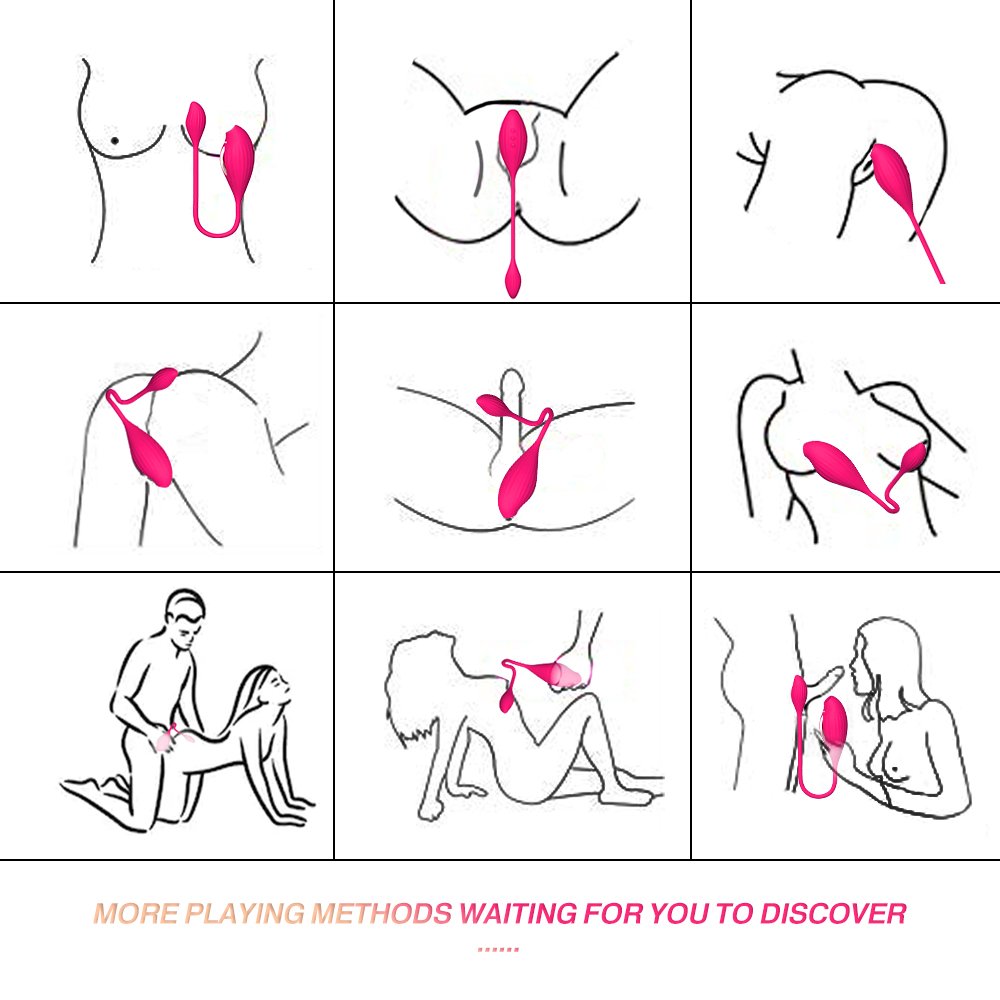 MORE PLAYING METHODS WAITING FOR YOU TO DISCOVER
......